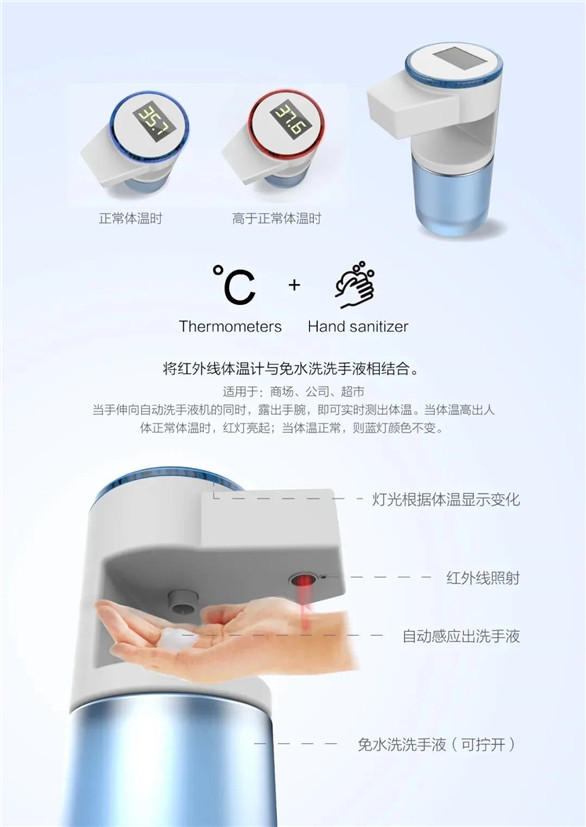 35.7

37.6

正常体温时

高于正常体温时

°C

+

Thermometers

Hand sanitizer

将红外线体温计与免水洗洗手液相结合。

适用于：商场、公司、超市
当手伸向自动洗手液机的同时，露出手腕，即可实时测出体温。当体温高出人体正常体温时，红灯亮起；当体温正常，则蓝灯颜色不变。

灯光根据体温显示变化

红外线照射

自动感应出洗手液

免水洗洗手液（可拧开）