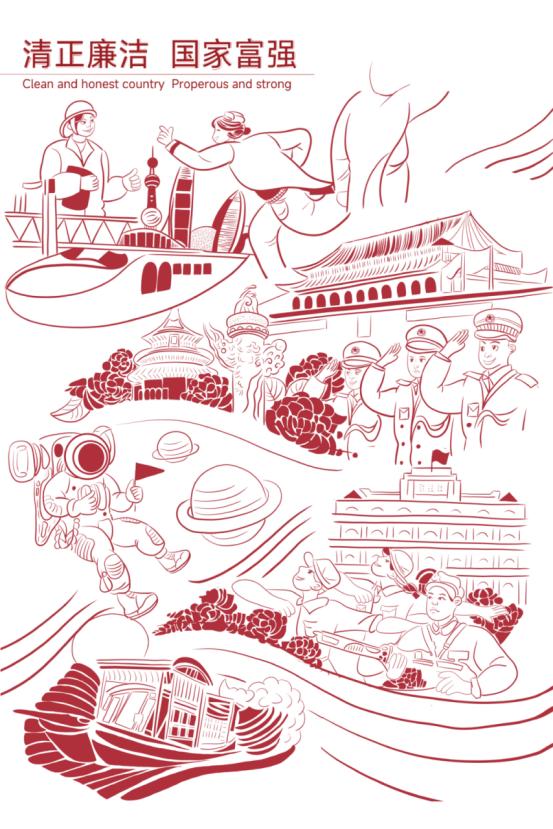 清正廉洁 国家富强

Clean and honest country Properous and strong