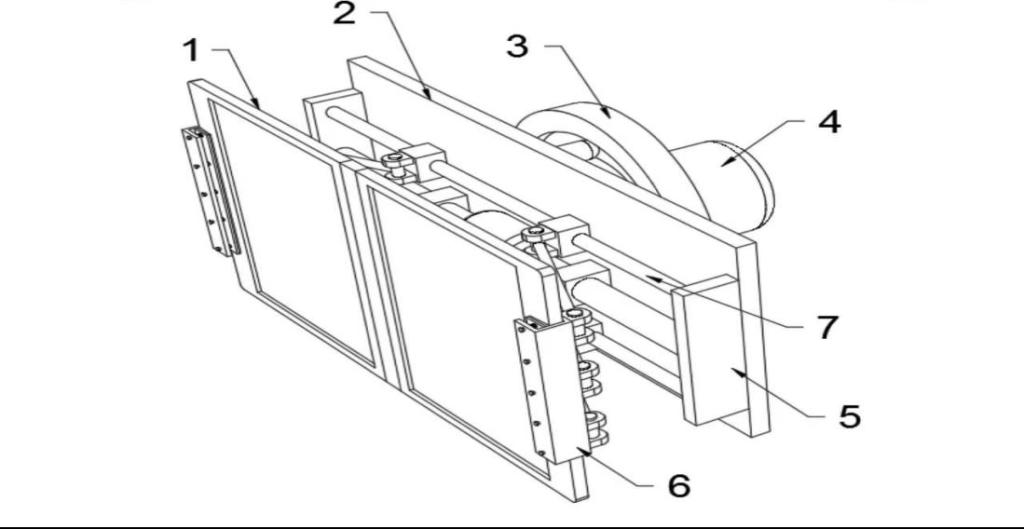 1
2
3
4
7
5
6